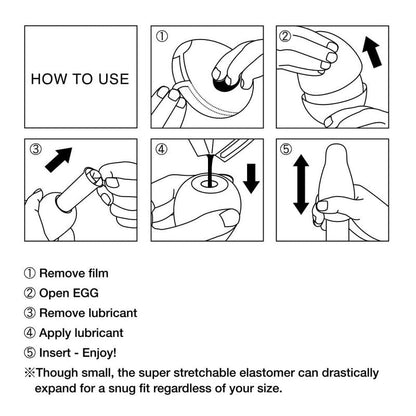 HOW TO USE

①

②

③

④

⑤

① Remove film
② Open EGG
③ Remove lubricant
④ Apply lubricant
⑤ Insert - Enjoy!
※Though small, the super stretchable elastomer can drastically expand for a snug fit regardless of your size.