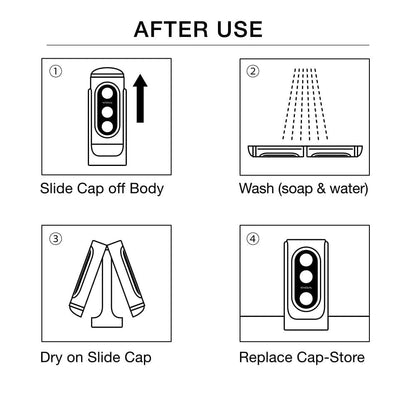 AFTER USE

①

Slide Cap off Body

②

Wash (soap & water)

③

Dry on Slide Cap

④

Replace Cap-Store