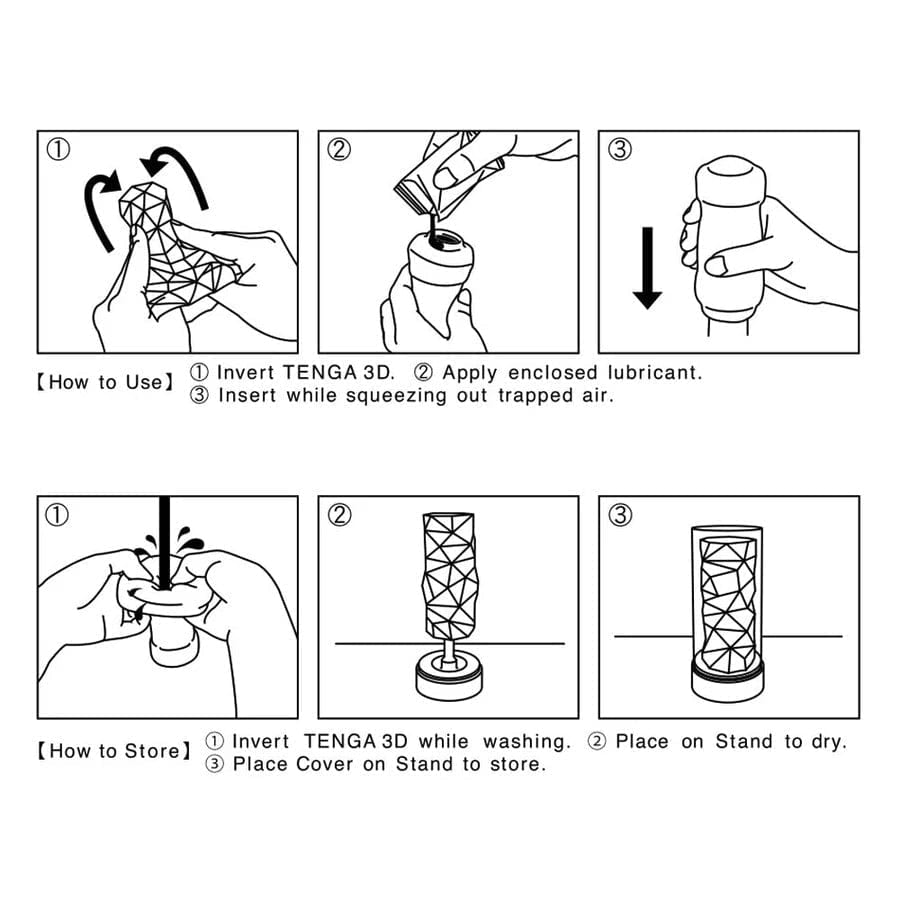 ①

②

③

【How to Use】 ① Invert TENGA 3D. ② Apply enclosed lubricant.
③ Insert while squeezing out trapped air.

①

②

③

【How to Store】 ① Invert TENGA 3D while washing. ② Place on Stand to dry.
③ Place Cover on Stand to store.