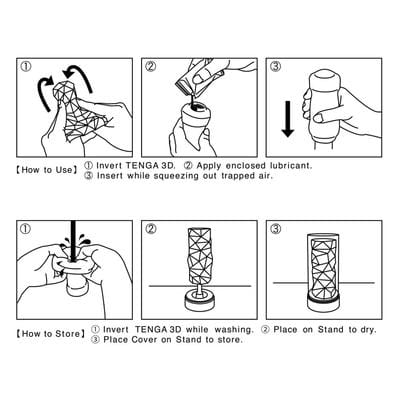 ①

②

③

【How to Use】 ① Invert TENGA 3D. ② Apply enclosed lubricant.
③ Insert while squeezing out trapped air.

①

②

③

【How to Store】 ① Invert TENGA 3D while washing. ② Place on Stand to dry.
③ Place Cover on Stand to store.