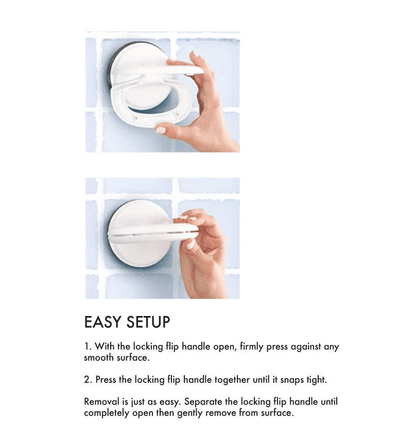 EASY SETUP

1. With the locking flip handle open, firmly press against any smooth surface.

2. Press the locking flip handle together until it snaps tight.

Removal is just as easy. Separate the locking flip handle until completely open then gently remove from surface.