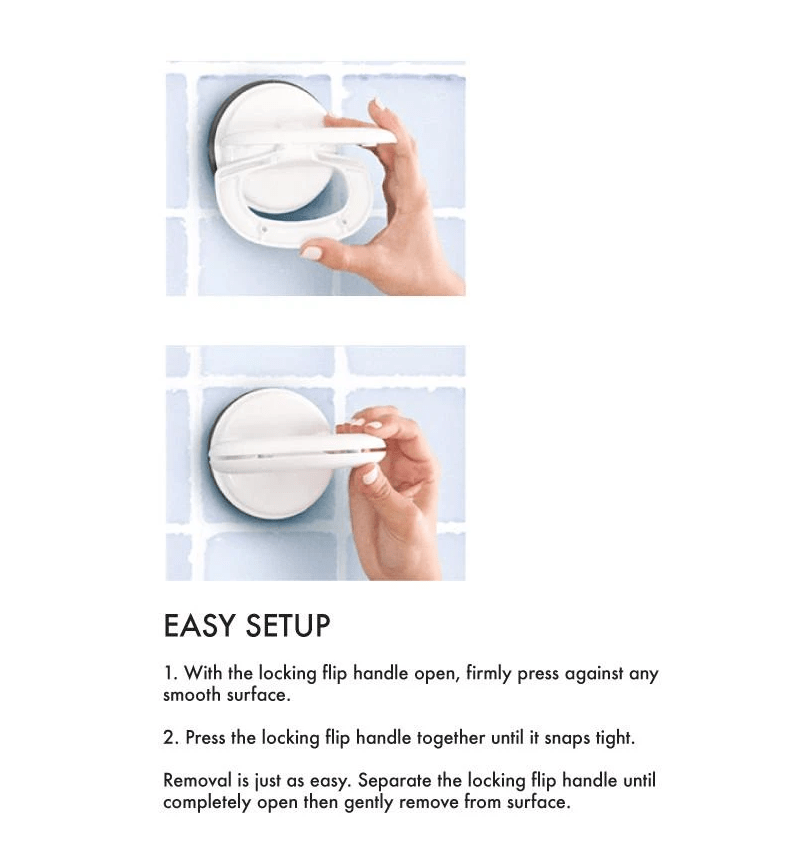 EASY SETUP

1. With the locking flip handle open, firmly press against any smooth surface.

2. Press the locking flip handle together until it snaps tight.

Removal is just as easy. Separate the locking flip handle until completely open then gently remove from surface.