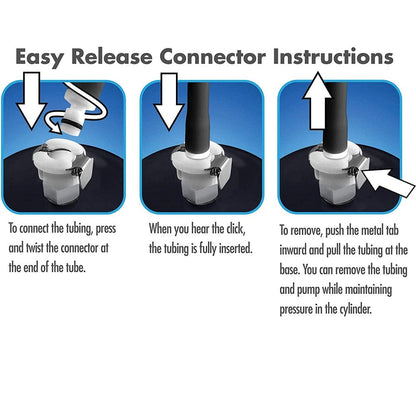 Easy Release Connector Instructions

To connect the tubing, press and twist the connector at the end of the tube.

When you hear the click, the tubing is fully inserted.

To remove, push the metal tab inward and pull the tubing at the base. You can remove the tubing and pump while maintaining pressure in the cylinder.